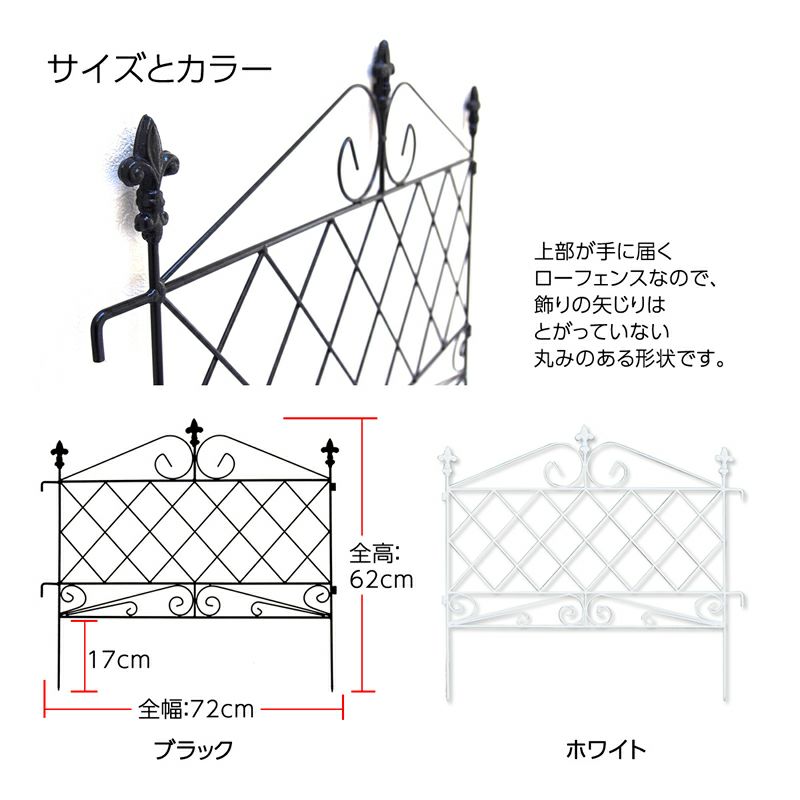 サイズとカラー

上部が手に届く
ローフェンスなので、
飾りの矢じりは
とがっていない
丸みのある形状です。

全高:
62cm

17cm

全幅:72cm

ブラック

ホワイト