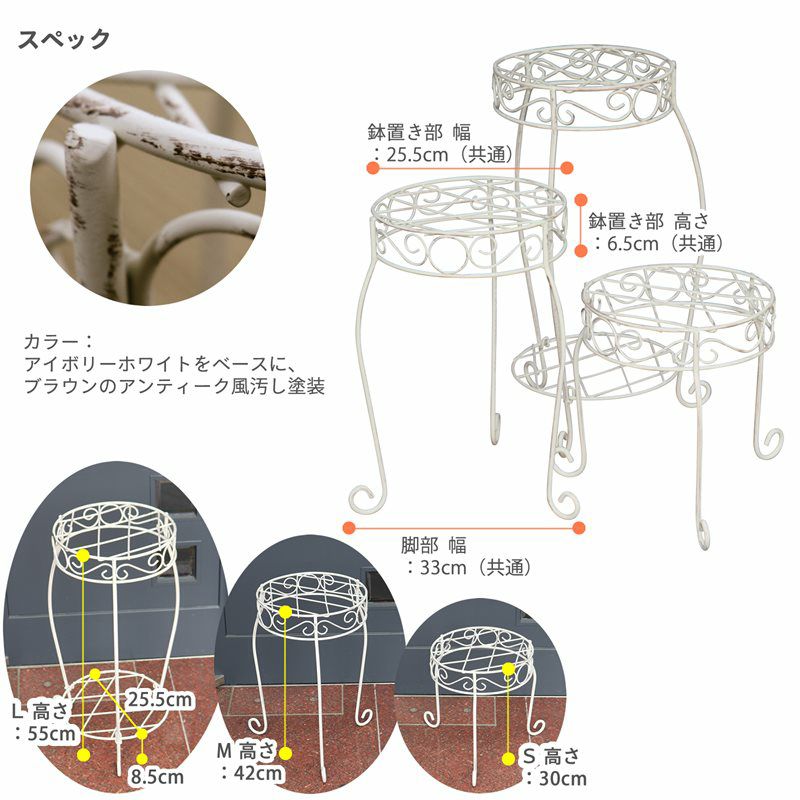 スペック

鉢置き部 幅
：25.5cm（共通）

鉢置き部 高さ
：6.5cm（共通）

カラー：
アイボリーホワイトをベースに、
ブラウンのアンティーク風汚し塗装

脚部 幅
：33cm（共通）

L 高さ
：55cm

25.5cm

8.5cm

M 高さ
：42cm

S 高さ
：30cm